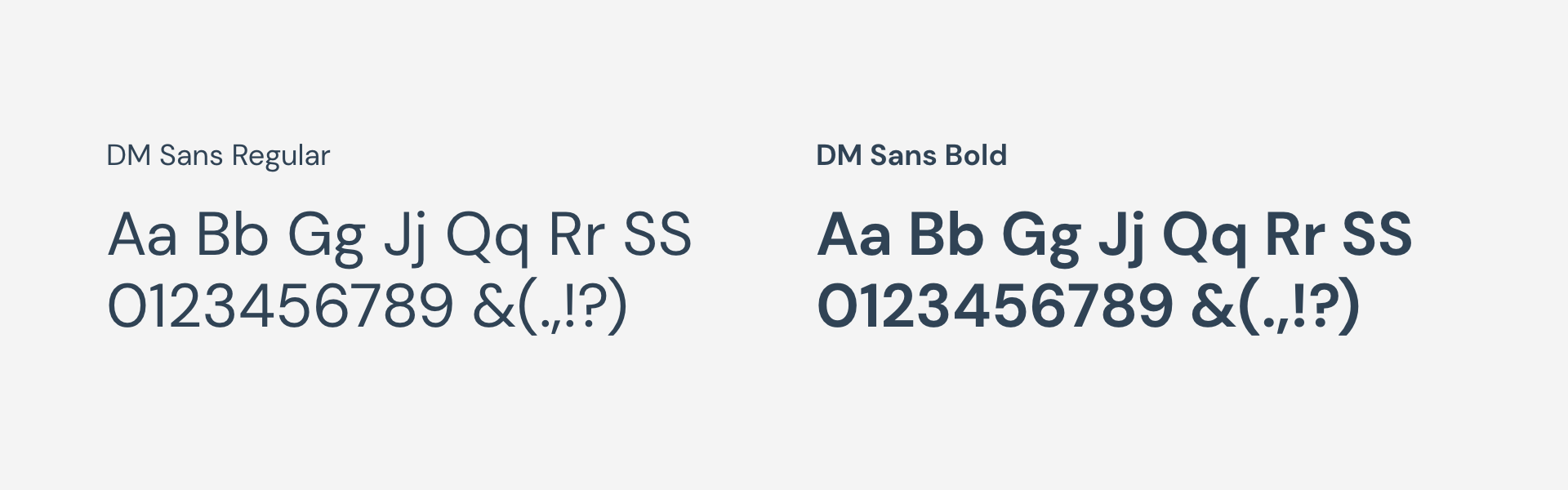 DM Sans Regular

Aa Bb Gg Jj Qq Rr SS
0123456789 &(.,!?)

DM Sans Bold

Aa Bb Gg Jj Qq Rr SS
0123456789 &(.,!?)